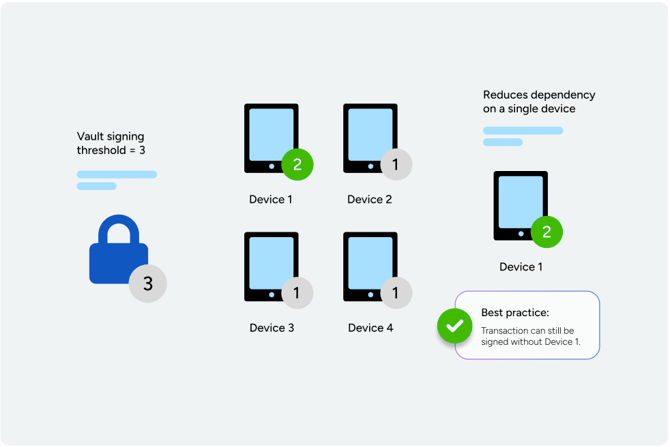 Vault signing threshold = 3

3

2

Device 1

1

Device 2

1

Device 3

1

Device 4

Reduces dependency on a single device

2

Device 1

Best practice:

Transaction can still be signed without Device 1.