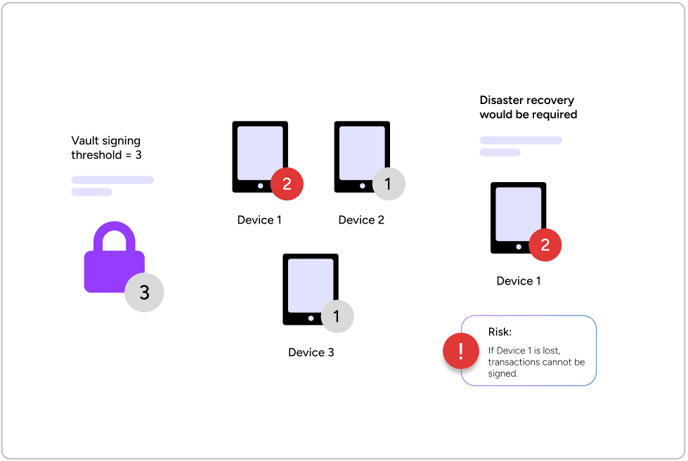 Vault signing threshold = 3

3

2

Device 1

1

Device 2

1

Device 3

Disaster recovery would be required

2

Device 1

!

Risk:

If Device 1 is lost, transactions cannot be signed.